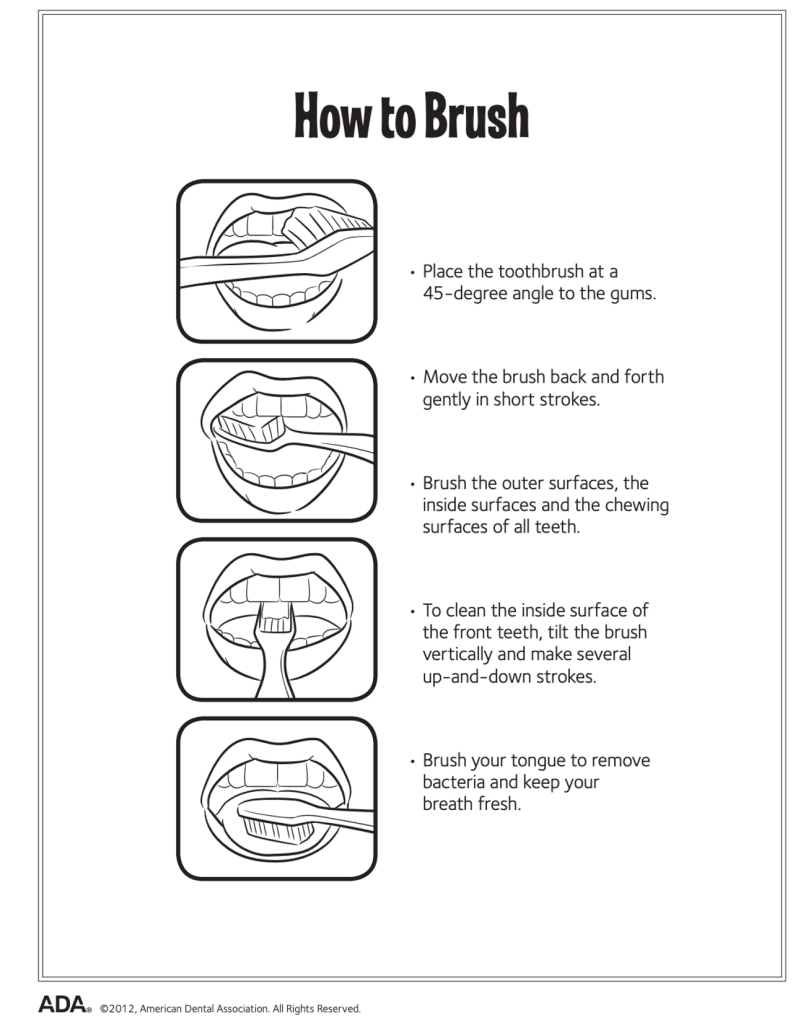 How to Brush

• Place the toothbrush at a 45-degree angle to the gums.

• Move the brush back and forth gently in short strokes.

• Brush the outer surfaces, the inside surfaces and the chewing surfaces of all teeth.

• To clean the inside surface of the front teeth, tilt the brush vertically and make several up-and-down strokes.

• Brush your tongue to remove bacteria and keep your breath fresh.

ADA® ©2012, American Dental Association. All Rights Reserved.